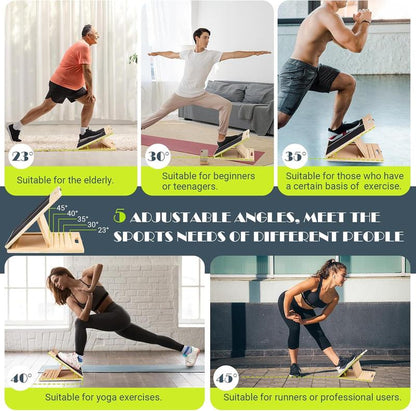 23°

Suitable for the elderly.

30°

Suitable for beginners or teenagers.

35°

Suitable for those who have a certain basis of exercise.

45°
40°
35°
30°
23°

5 ADJUSTABLE ANGLES, MEET THE SPORTS NEEDS OF DIFFERENT PEOPLE

40°

Suitable for yoga exercises.

45°

Suitable for runners or professional users.