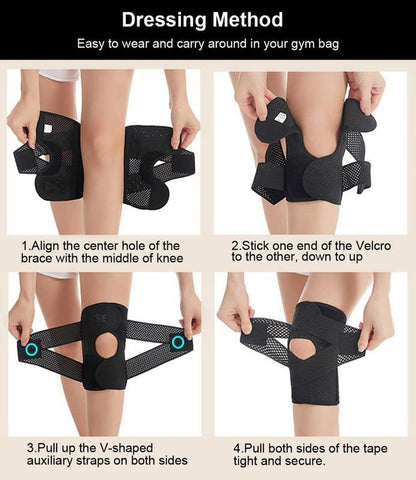 Dressing Method

Easy to wear and carry around in your gym bag

1.Align the center hole of the brace with the middle of knee

2.Stick one end of the Velcro to the other, down to up

3.Pull up the V-shaped auxiliary straps on both sides

4.Pull both sides of the tape tight and secure.