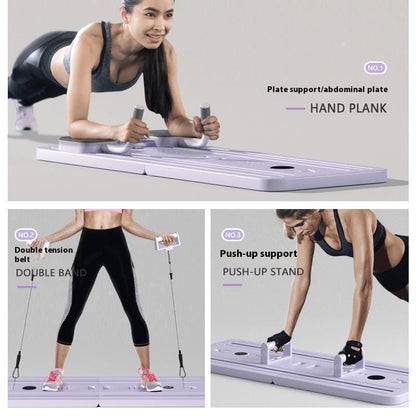 NO.1

Plate support/abdominal plate

HAND PLANK

NO.2

Double tension belt

DOUBLE BAND

NO.3

Push-up support

PUSH-UP STAND